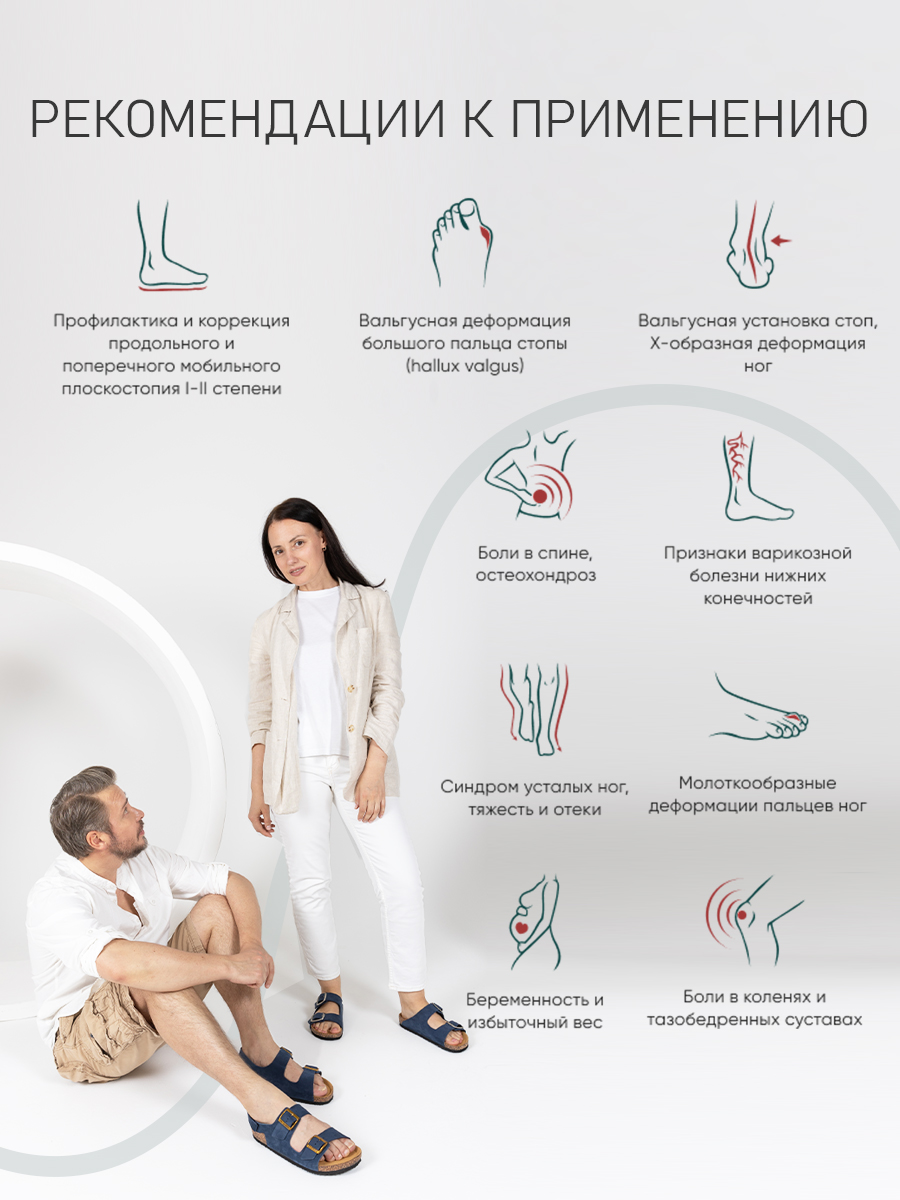 РЕКОМЕНДАЦИИ К ПРИМЕНЕНИЮ

Профилактика и коррекция продольного и поперечного мобильного плоскостопия I-II степени

Вальгусная деформация большого пальца стопы (hallux valgus)

Вальгусная установка стоп, Х-образная деформация ног

Боли в спине, остеохондроз

Признаки варикозной болезни нижних конечностей

Синдром усталых ног, тяжесть и отеки

Молоткообразные деформации пальцев ног

Беременность и избыточный вес

Боли в коленях и тазобедренных суставах